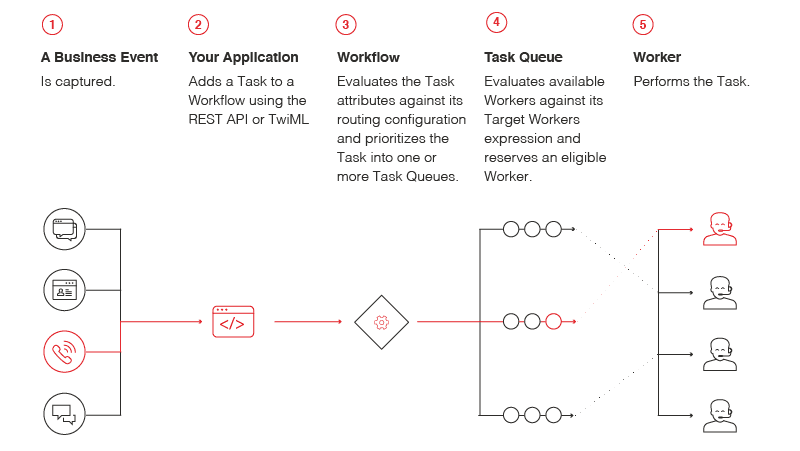 1

A Business Event

Is captured.

2

Your Application

Adds a Task to a Workflow using the REST API or TwiML

3

Workflow

Evaluates the Task attributes against its routing configuration and prioritizes the Task into one or more Task Queues.

4

Task Queue

Evaluates available Workers against its Target Workers expression and reserves an eligible Worker.

5

Worker

Performs the Task.

</>